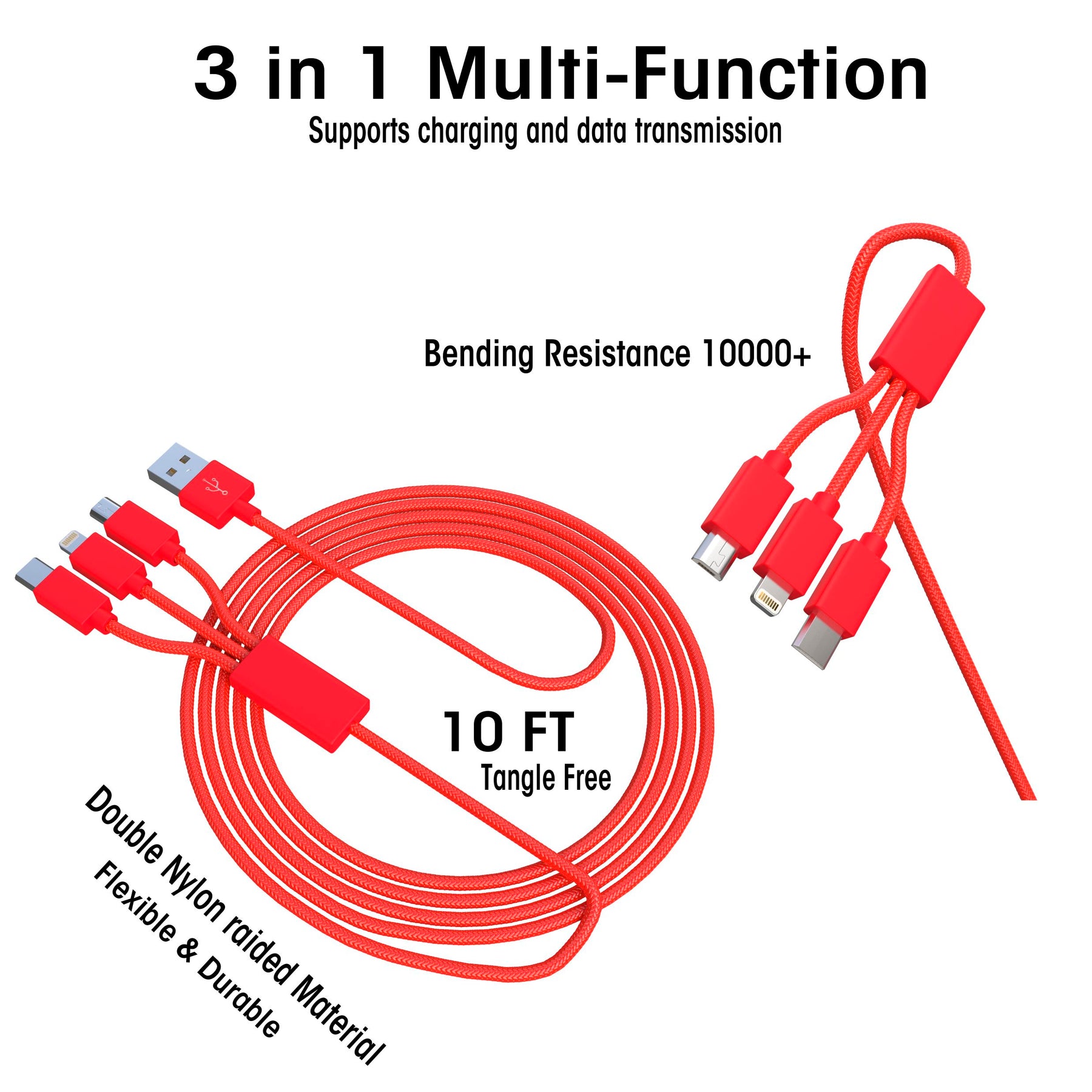 3 in 1 Multi-Function

Supports charging and data transmission

Bending Resistance 10000+

10 FT

Tangle Free

Double Nylon raided Material

Flexible & Durable